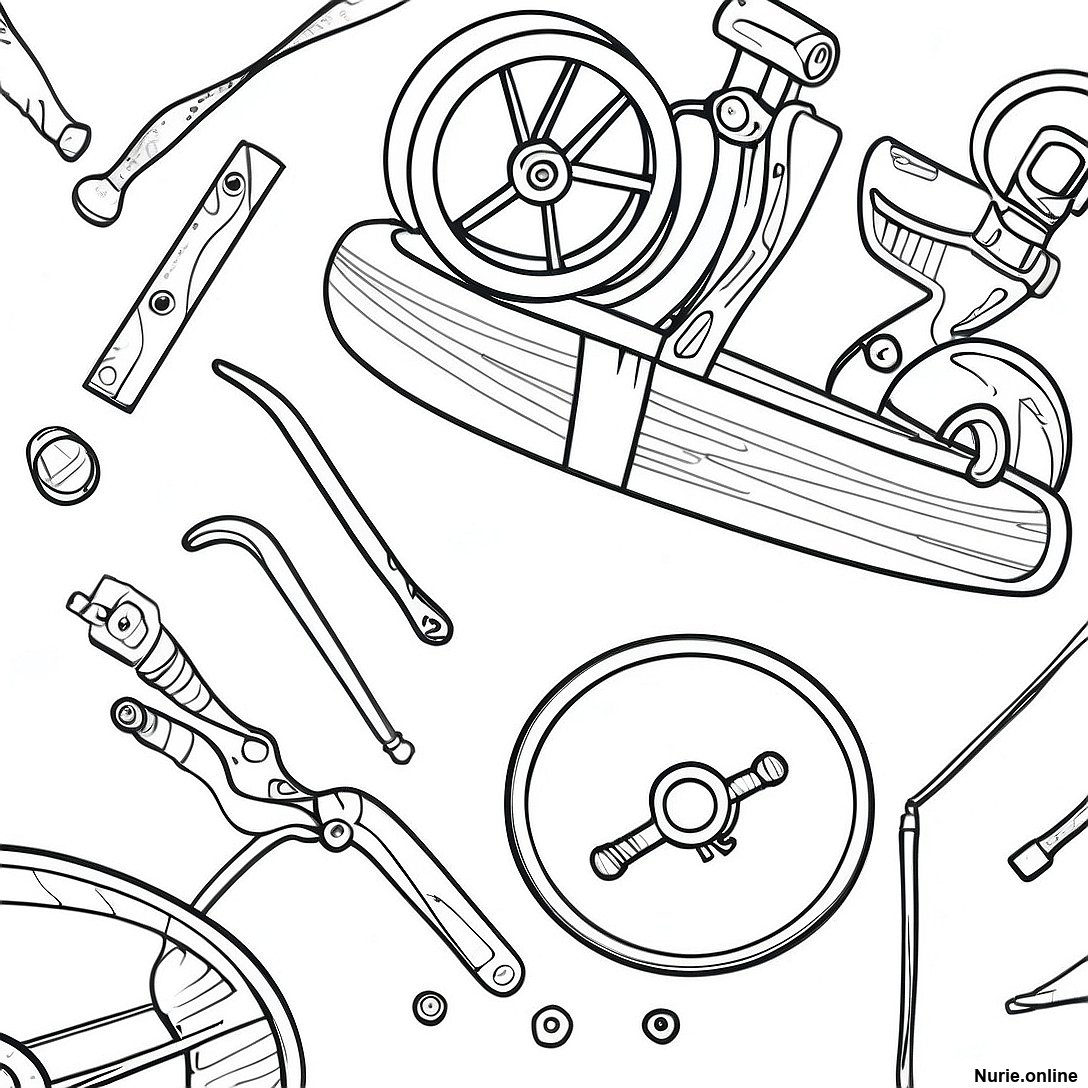 Nurie.online